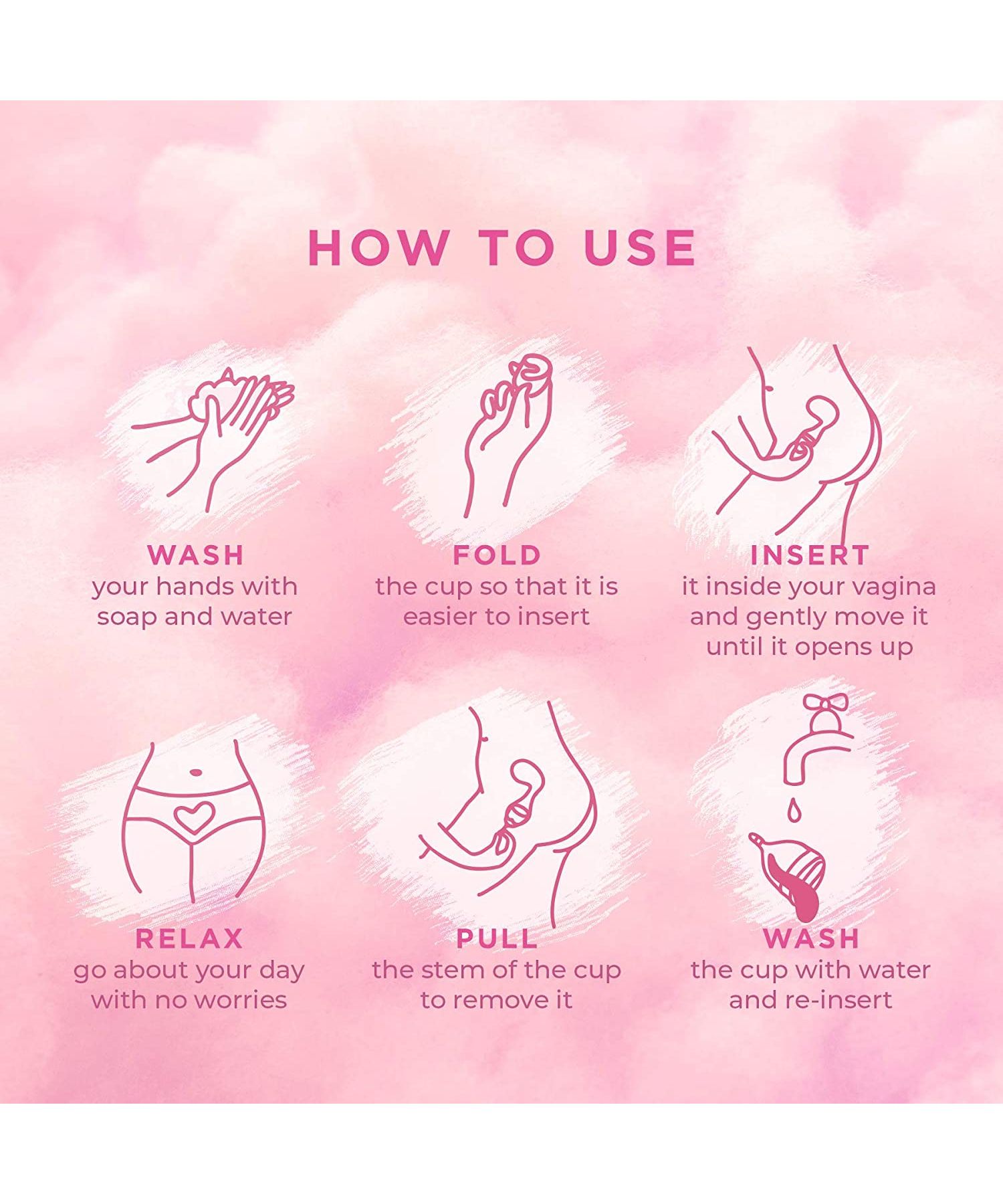 HOW TO USE

WASH
your hands with soap and water

FOLD
the cup so that it is easier to insert

INSERT
it inside your vagina and gently move it until it opens up

RELAX
go about your day with no worries

PULL
the stem of the cup to remove it

WASH
the cup with water and re-insert