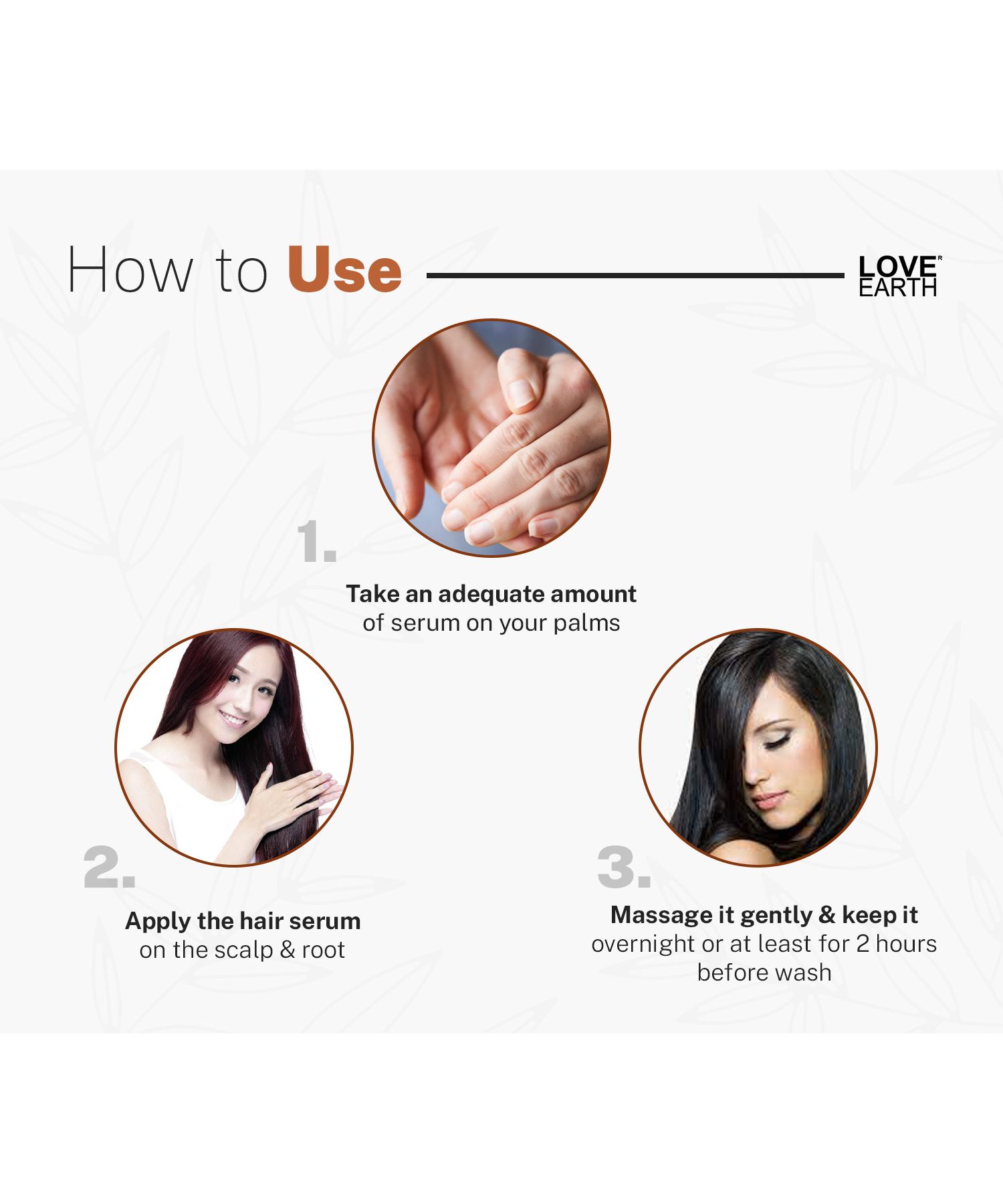 How to Use

LOVE EARTH

1.

Take an adequate amount of serum on your palms

2.

Apply the hair serum on the scalp & root

3.

Massage it gently & keep it overnight or at least for 2 hours before wash