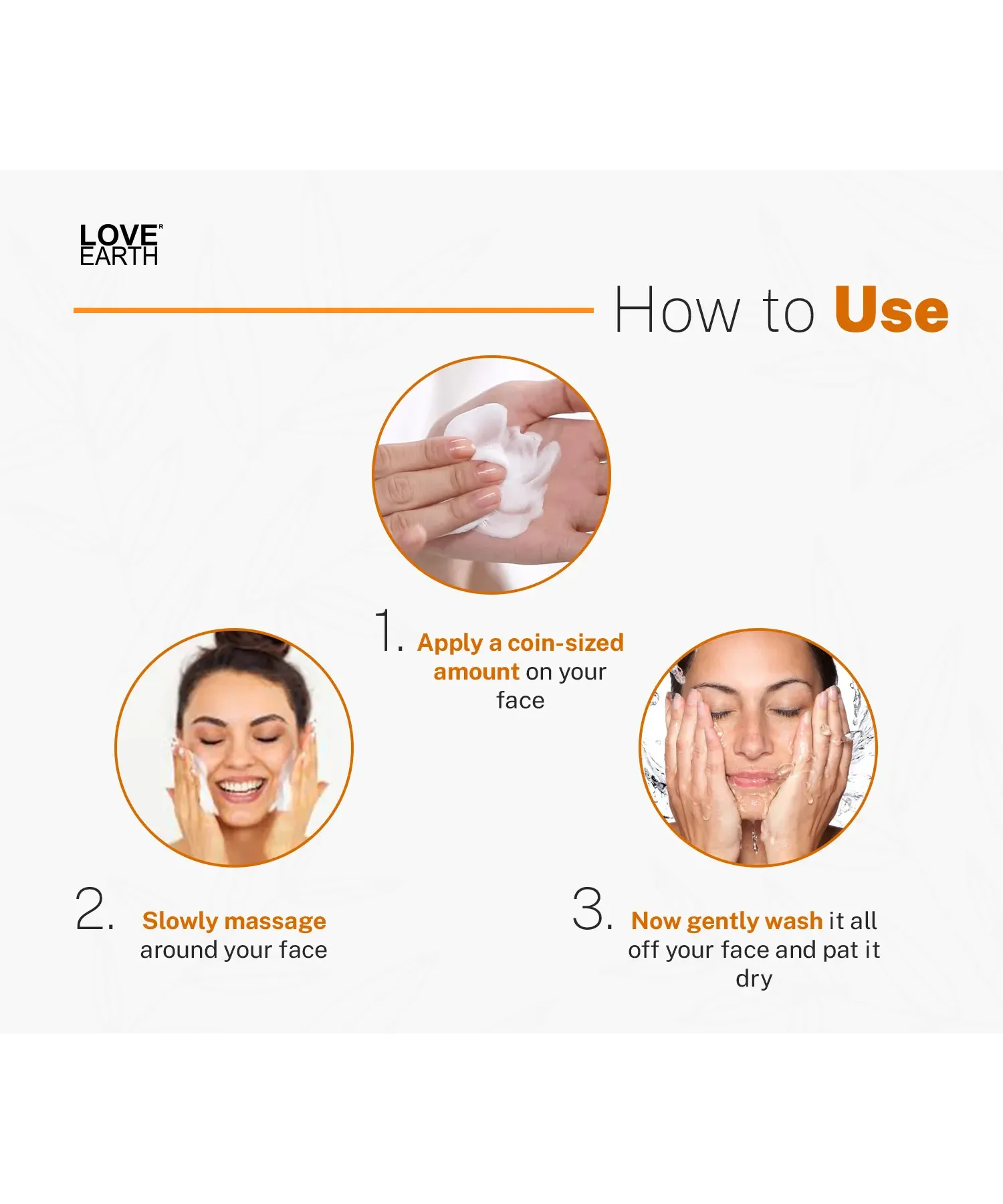 LOVE EARTH

How to Use

1. Apply a coin-sized amount on your face

2. Slowly massage around your face

3. Now gently wash it all off your face and pat it dry