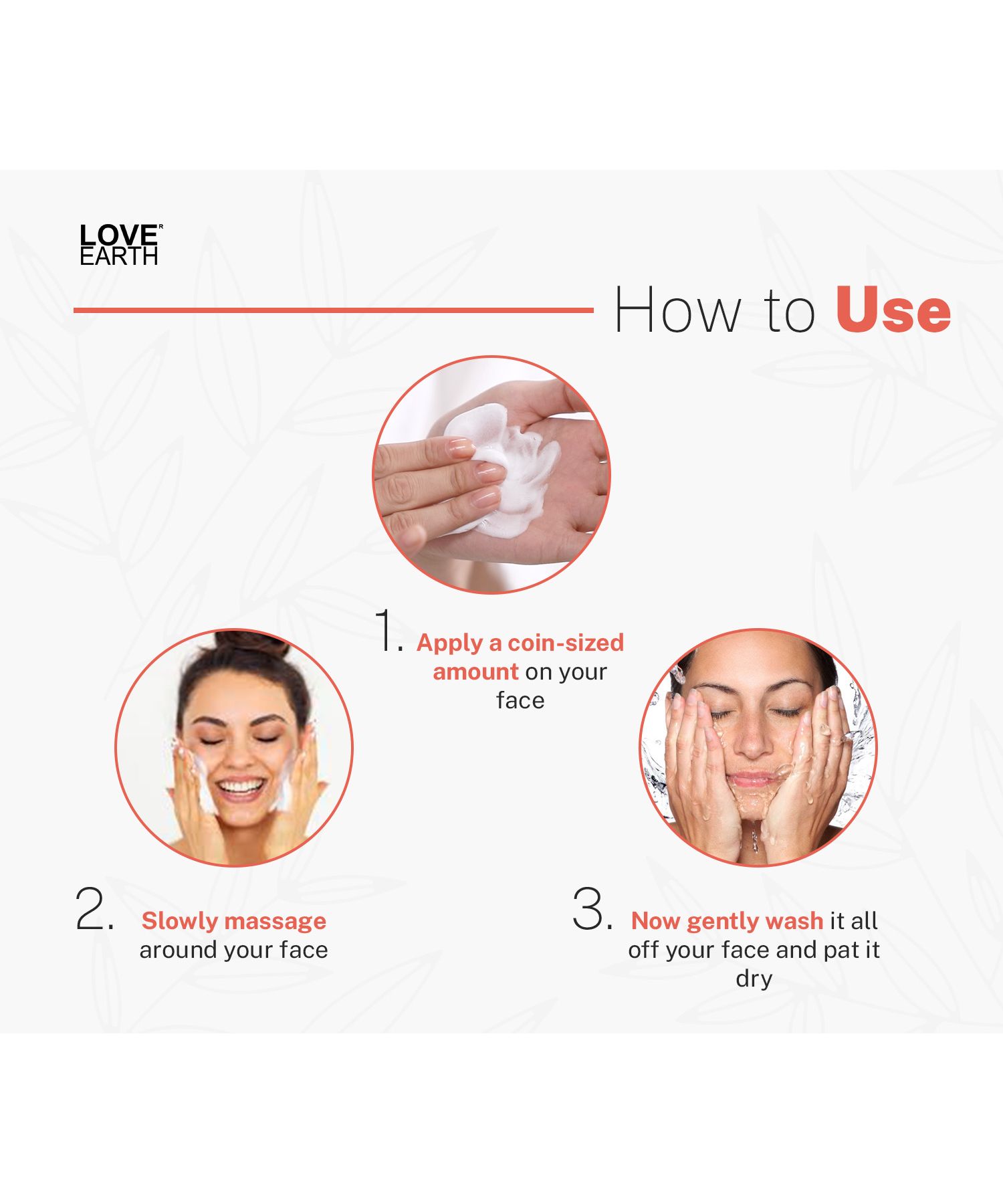 LOVE EARTH

How to Use

1. Apply a coin-sized amount on your face

2. Slowly massage around your face

3. Now gently wash it all off your face and pat it dry