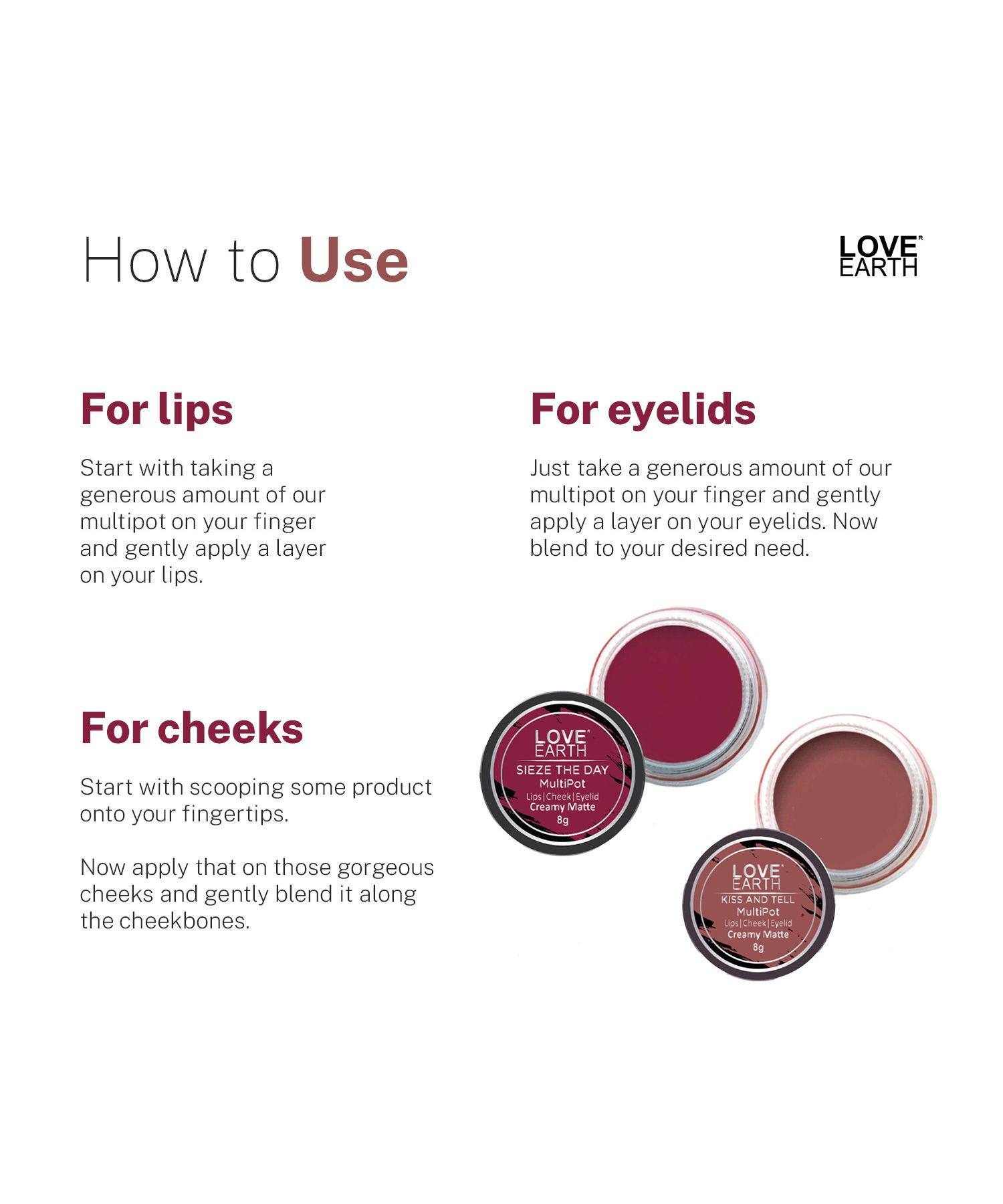 How to Use

LOVE EARTH

For lips

Start with taking a generous amount of our multipot on your finger and gently apply a layer on your lips.

For eyelids

Just take a generous amount of our multipot on your finger and gently apply a layer on your eyelids. Now blend to your desired need.

For cheeks

Start with scooping some product onto your fingertips.

Now apply that on those gorgeous cheeks and gently blend it along the cheekbones.

LOVE EARTH
SIEZE THE DAY
MultiPot
Lips | Cheek | Eyelid
Creamy Matte
8g

LOVE EARTH
KISS AND TELL
MultiPot
Lips | Cheek | Eyelid
Creamy Matte
8g