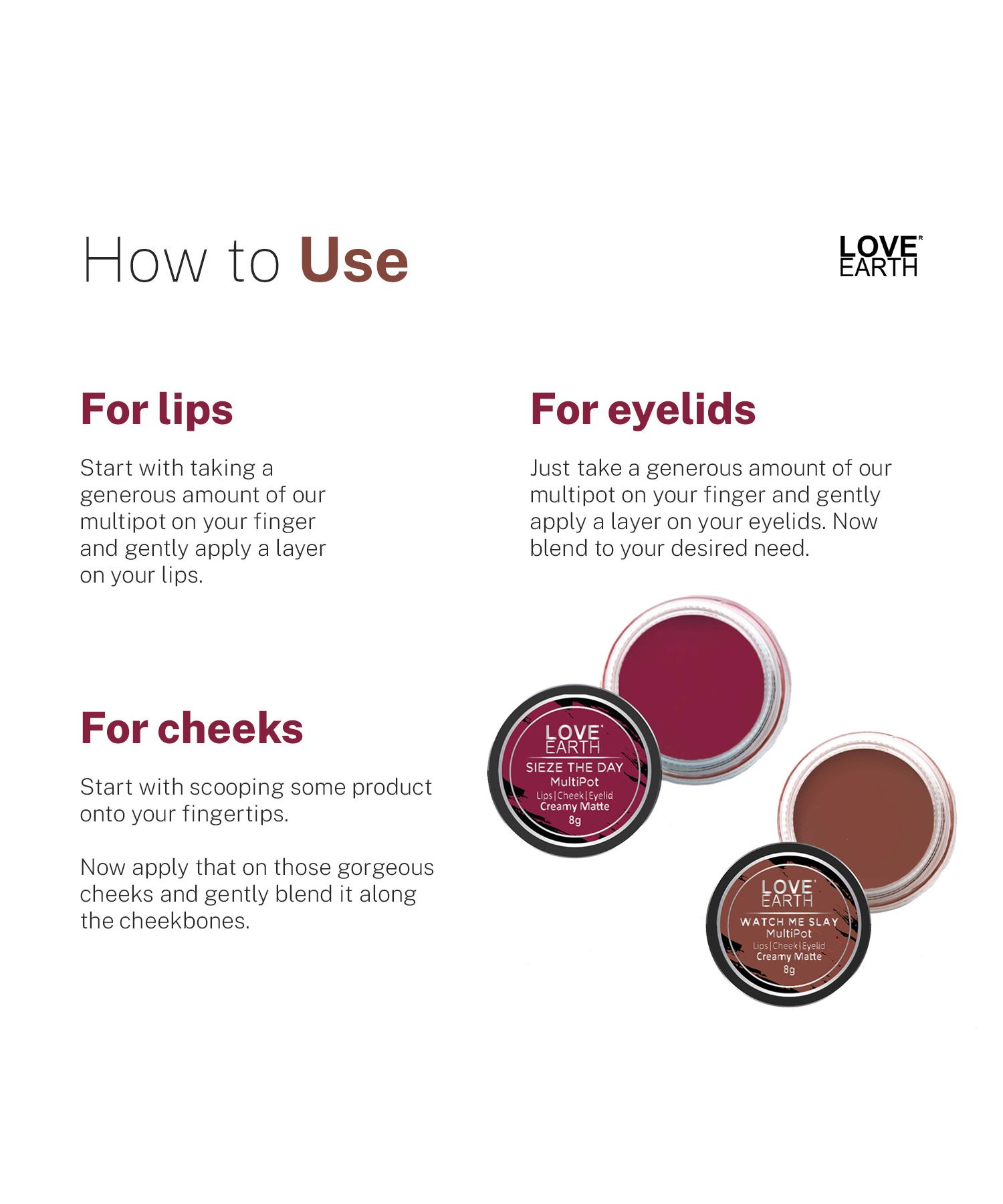 How to Use

LOVE EARTH

For lips

Start with taking a generous amount of our multipot on your finger and gently apply a layer on your lips.

For eyelids

Just take a generous amount of our multipot on your finger and gently apply a layer on your eyelids. Now blend to your desired need.

For cheeks

Start with scooping some product onto your fingertips.

Now apply that on those gorgeous cheeks and gently blend it along the cheekbones.

LOVE EARTH
SIEZE THE DAY
MultiPot
Lips | Cheek | Eyelid
Creamy Matte
8g

LOVE EARTH
WATCH ME SLAY
MultiPot
Lips | Cheek | Eyelid
Creamy Matte
8g