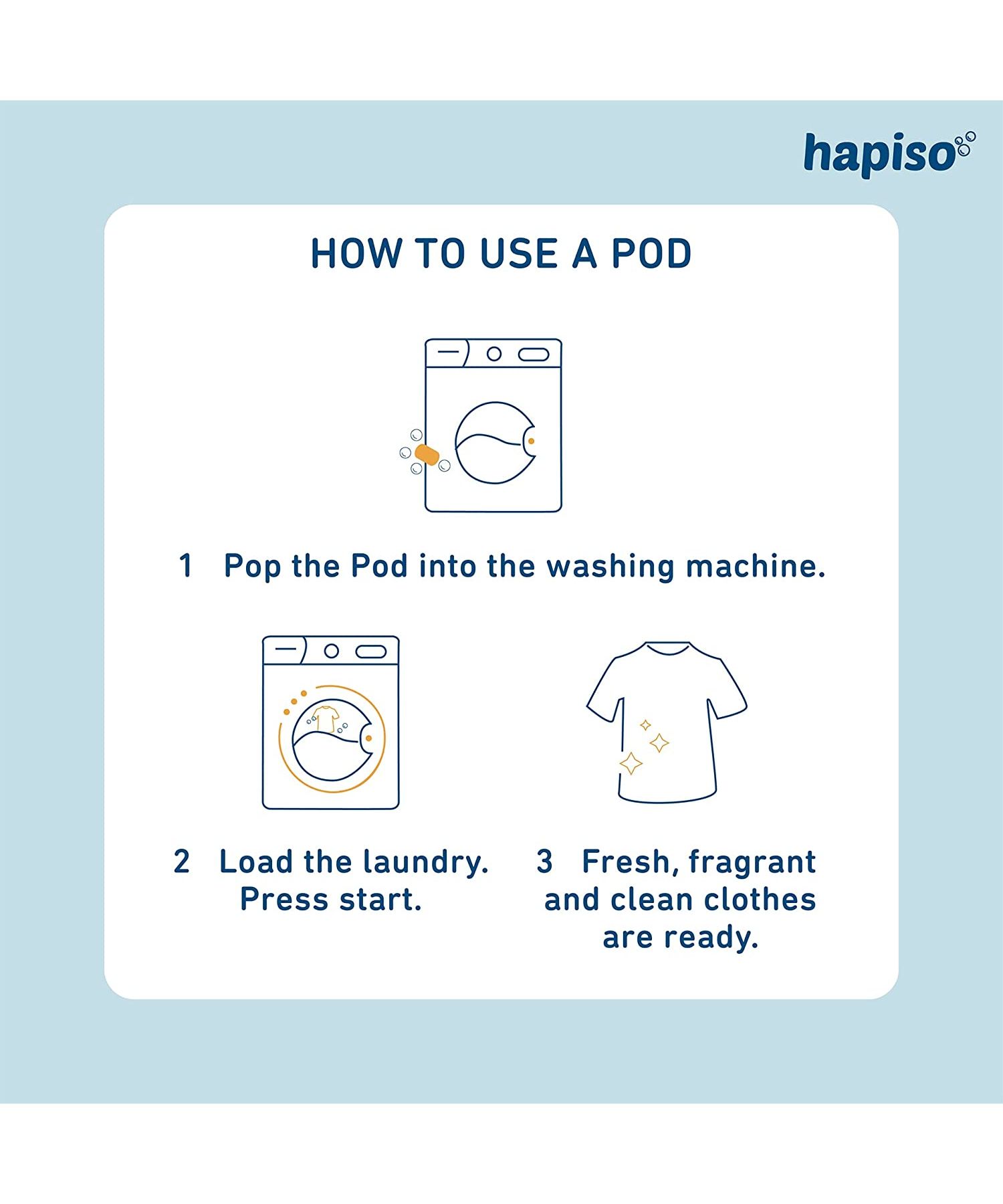 hapiso

HOW TO USE A POD

1 Pop the Pod into the washing machine.

2 Load the laundry. Press start.

3 Fresh, fragrant and clean clothes are ready.