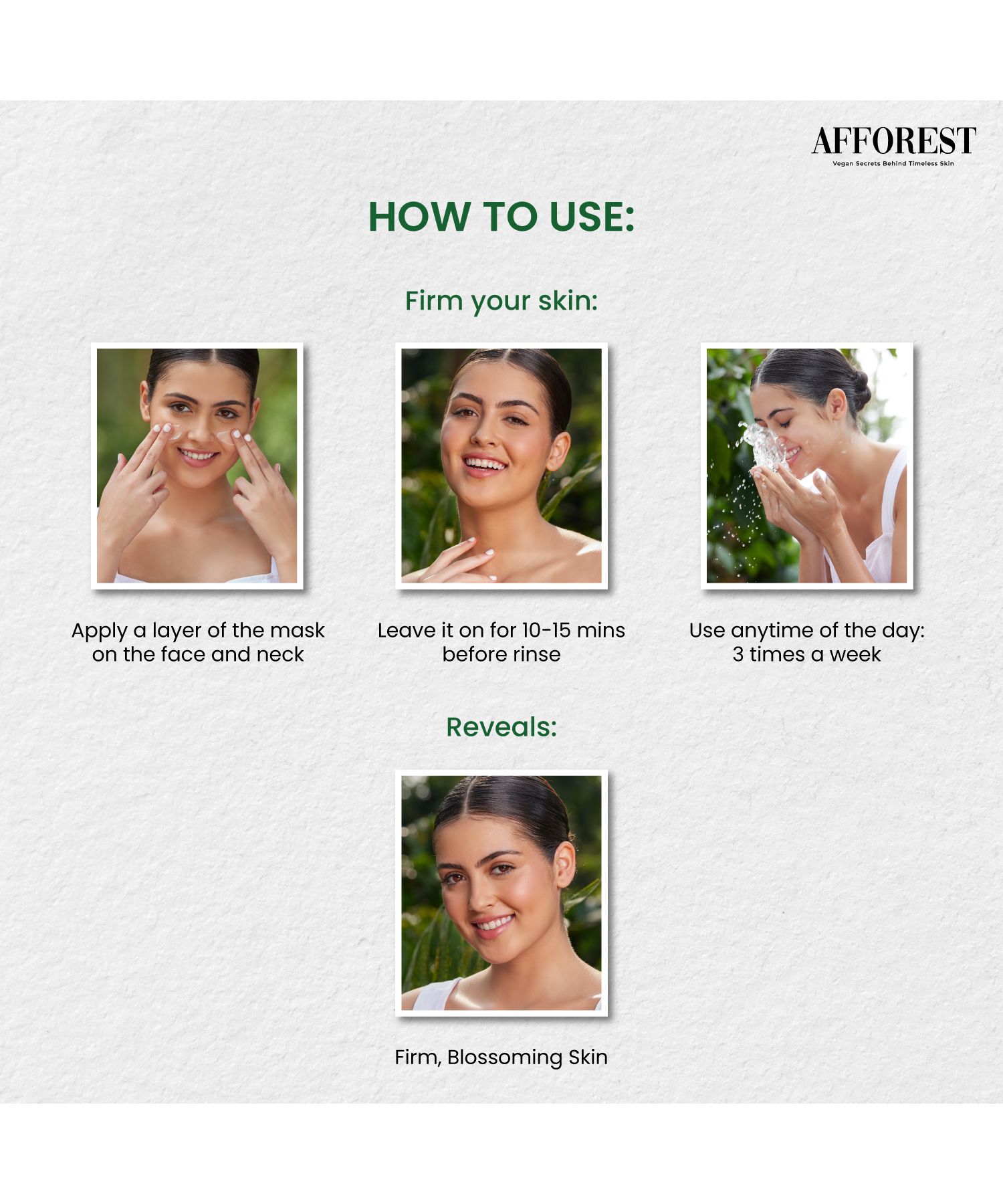 AFFOREST
Vegan Secrets Behind Timeless Skin

HOW TO USE:

Firm your skin:

Apply a layer of the mask on the face and neck

Leave it on for 10-15 mins before rinse

Use anytime of the day: 3 times a week

Reveals:

Firm, Blossoming Skin