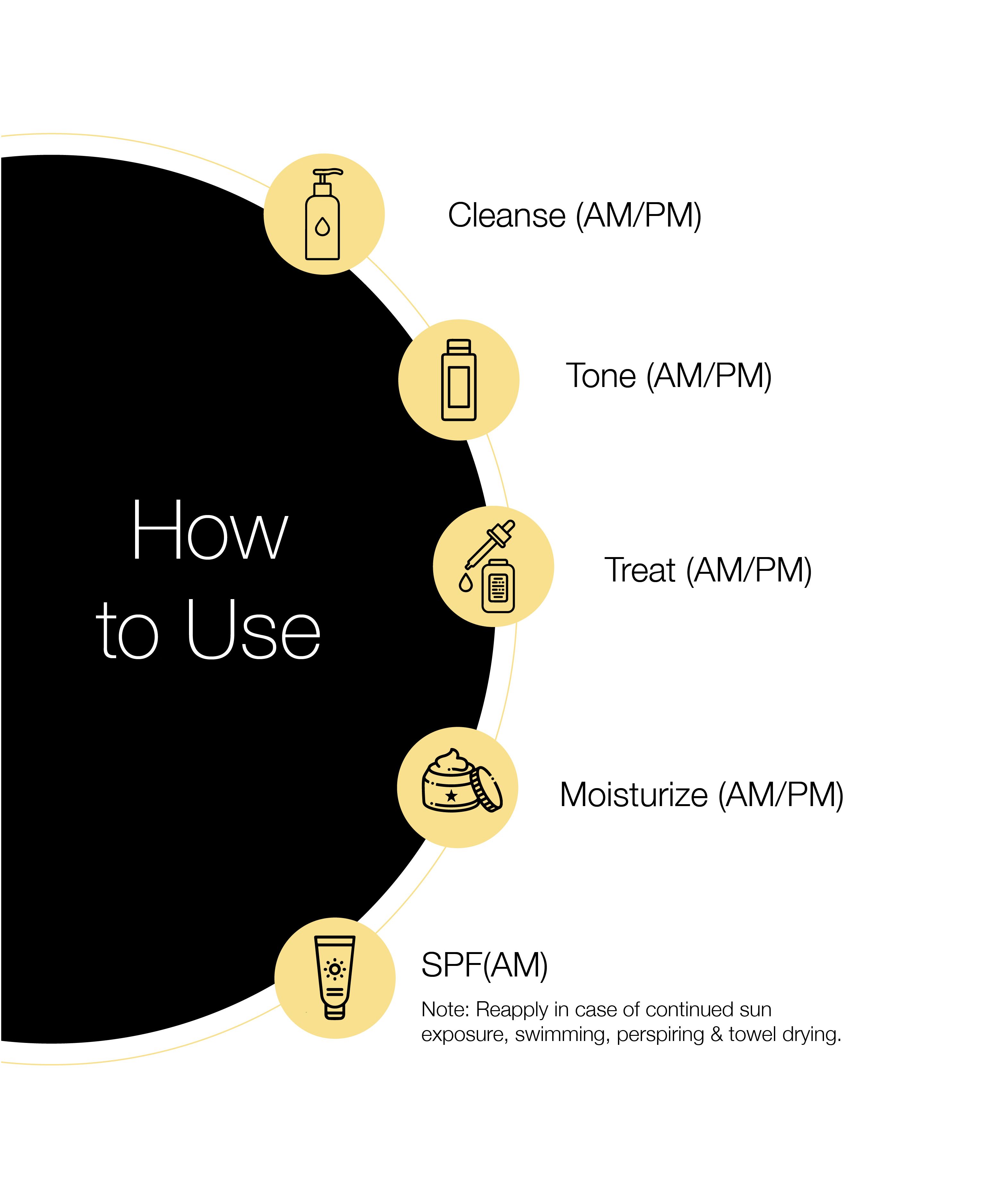 How to Use

Cleanse (AM/PM)

Tone (AM/PM)

Treat (AM/PM)

Moisturize (AM/PM)

SPF(AM)

Note: Reapply in case of continued sun exposure, swimming, perspiring & towel drying.