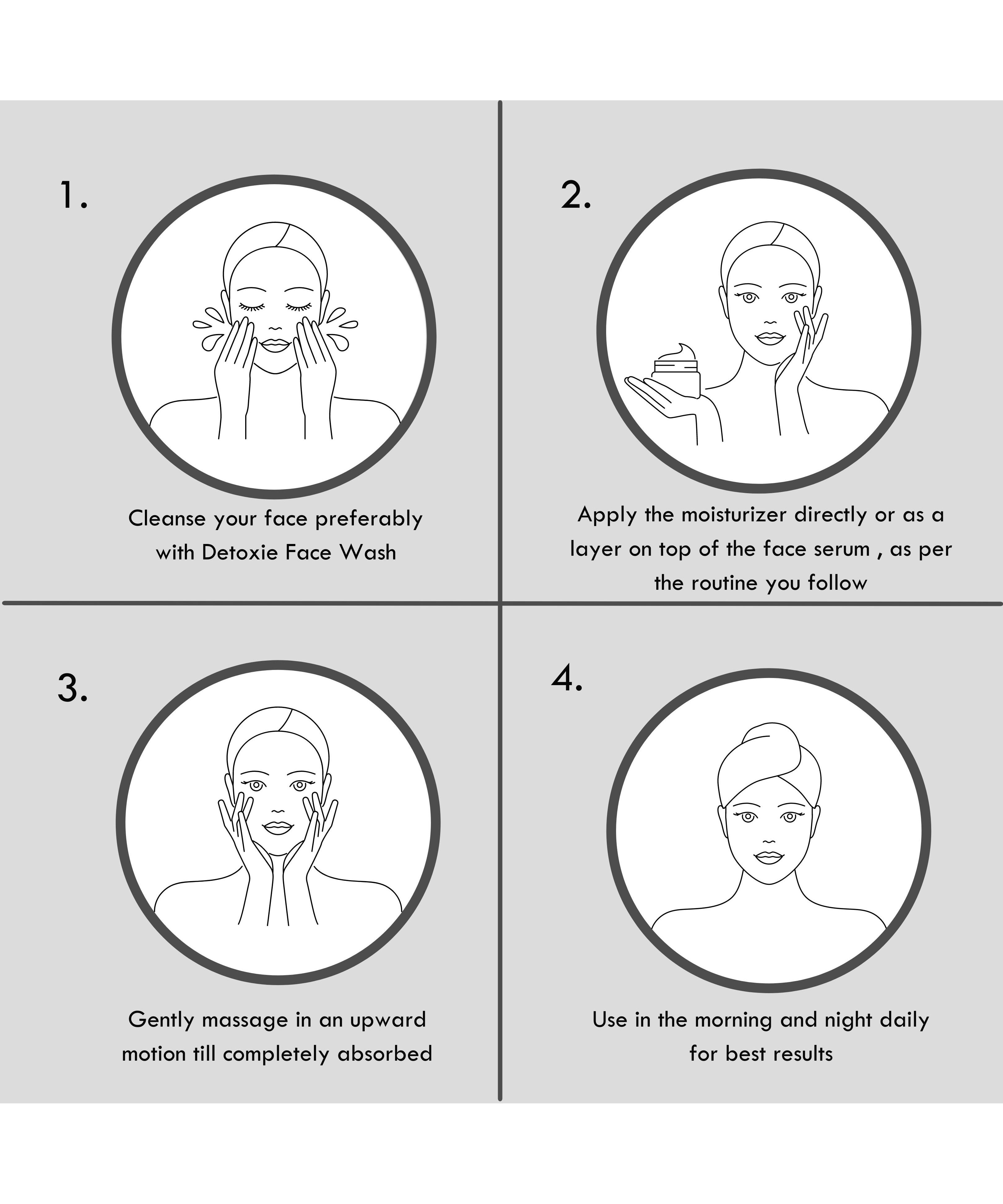 1.

Cleanse your face preferably with Detoxie Face Wash

2.

Apply the moisturizer directly or as a layer on top of the face serum , as per the routine you follow

3.

Gently massage in an upward motion till completely absorbed

4.

Use in the morning and night daily for best results