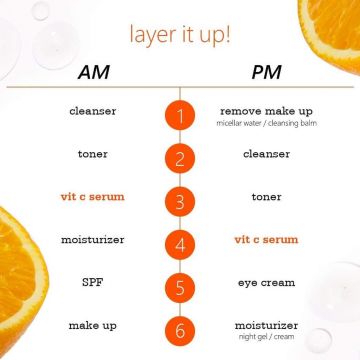 layer it up!

| AM | | PM |
|---|---|---|
| cleanser | 1 | remove make up micellar water / cleansing balm |
| toner | 2 | cleanser |
| vit c serum | 3 | toner |
| moisturizer | 4 | vit c serum |
| SPF | 5 | eye cream |
| make up | 6 | moisturizer night gel / cream |