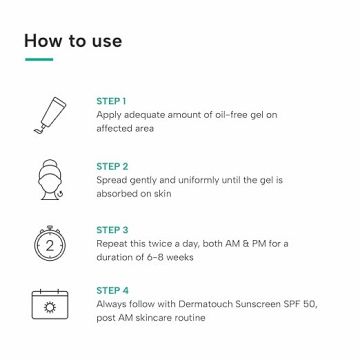 How to use

STEP 1
Apply adequate amount of oil-free gel on affected area

STEP 2
Spread gently and uniformly until the gel is absorbed on skin

2

STEP 3
Repeat this twice a day, both AM & PM for a duration of 6-8 weeks

STEP 4
Always follow with Dermatouch Sunscreen SPF 50, post AM skincare routine