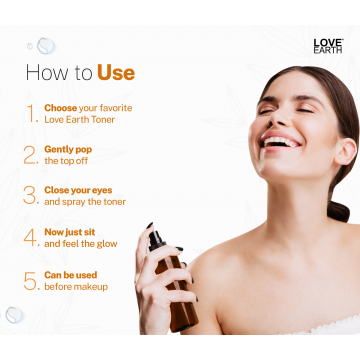 LOVE EARTH

How to Use

1. Choose your favorite Love Earth Toner

2. Gently pop the top off

3. Close your eyes and spray the toner

4. Now just sit and feel the glow

5. Can be used before makeup