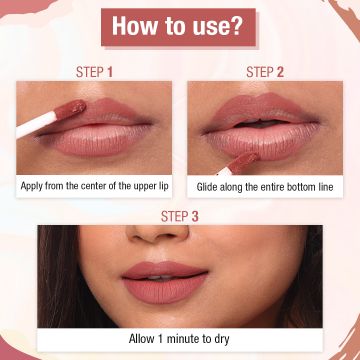 How to use?

STEP 1

Apply from the center of the upper lip

STEP 2

Glide along the entire bottom line

STEP 3

Allow 1 minute to dry