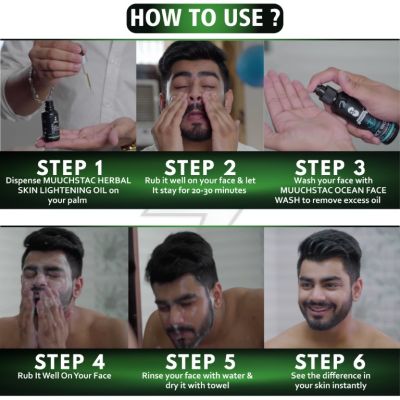 HOW TO USE ?

STEP 1
Dispense MUUCHSTAC HERBAL SKIN LIGHTENING OIL on your palm

STEP 2
Rub it well on your face & let It stay for 20-30 minutes

STEP 3
Wash your face with MUUCHSTAC OCEAN FACE WASH to remove excess oil

STEP 4
Rub It Well On Your Face

STEP 5
Rinse your face with water & dry it with towel

STEP 6
See the difference in your skin instantly