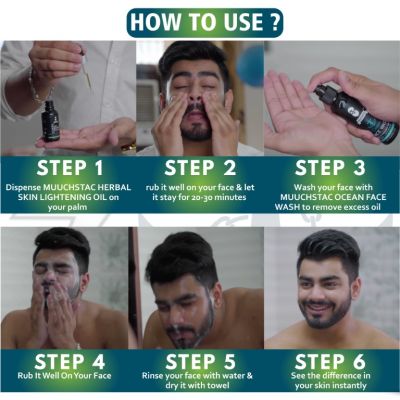 HOW TO USE ?

STEP 1
Dispense MUUCHSTAC HERBAL SKIN LIGHTENING OIL on your palm

STEP 2
rub it well on your face & let it stay for 20-30 minutes

STEP 3
Wash your face with MUUCHSTAC OCEAN FACE WASH to remove excess oil

STEP 4
Rub It Well On Your Face

STEP 5
Rinse your face with water & dry it with towel

STEP 6
See the difference in your skin instantly