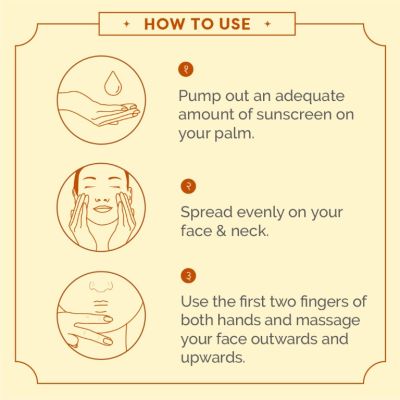 HOW TO USE

१

Pump out an adequate amount of sunscreen on your palm.

२

Spread evenly on your face & neck.

३

Use the first two fingers of both hands and massage your face outwards and upwards.