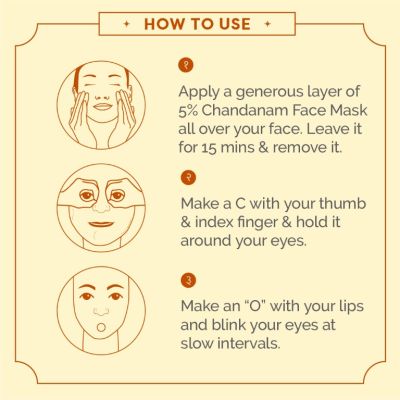 HOW TO USE

१

Apply a generous layer of 5% Chandanam Face Mask all over your face. Leave it for 15 mins & remove it.

२

Make a C with your thumb & index finger & hold it around your eyes.

३

Make an “O” with your lips and blink your eyes at slow intervals.