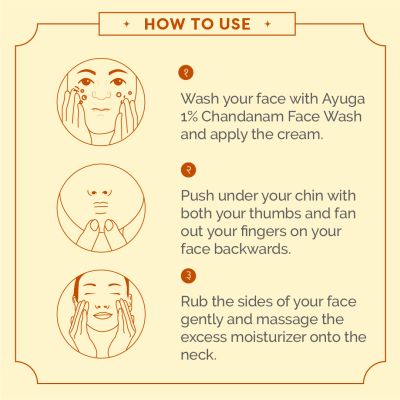 HOW TO USE

१

Wash your face with Ayuga 1% Chandanam Face Wash and apply the cream.

२

Push under your chin with both your thumbs and fan out your fingers on your face backwards.

३

Rub the sides of your face gently and massage the excess moisturizer onto the neck.