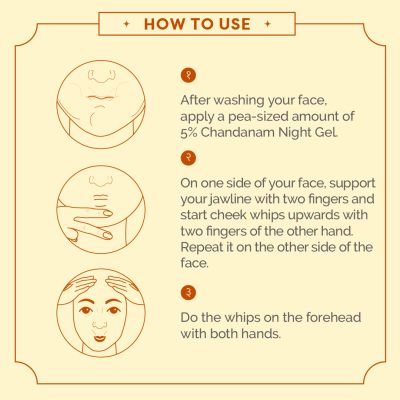 HOW TO USE

१

After washing your face, apply a pea-sized amount of 5% Chandanam Night Gel.

२

On one side of your face, support your jawline with two fingers and start cheek whips upwards with two fingers of the other hand. Repeat it on the other side of the face.

३

Do the whips on the forehead with both hands.