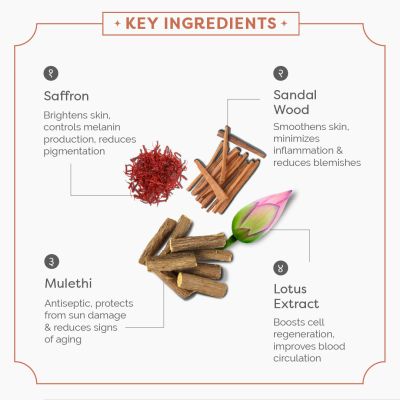 KEY INGREDIENTS

१

Saffron

Brightens skin, controls melanin production, reduces pigmentation

२

Sandal Wood

Smoothens skin, minimizes inflammation & reduces blemishes

३

Mulethi

Antiseptic, protects from sun damage & reduces signs of aging

४

Lotus Extract

Boosts cell regeneration, improves blood circulation