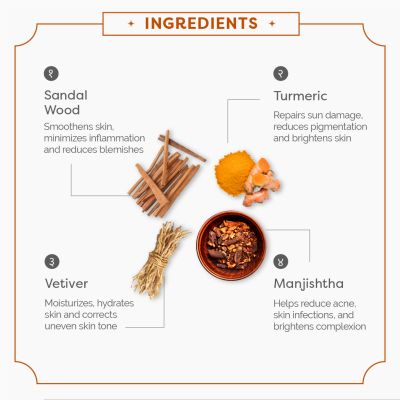 INGREDIENTS

१

Sandal Wood

Smoothens skin, minimizes inflammation and reduces blemishes

२

Turmeric

Repairs sun damage, reduces pigmentation and brightens skin

३

Vetiver

Moisturizes, hydrates skin and corrects uneven skin tone

४

Manjishtha

Helps reduce acne, skin infections, and brightens complexion