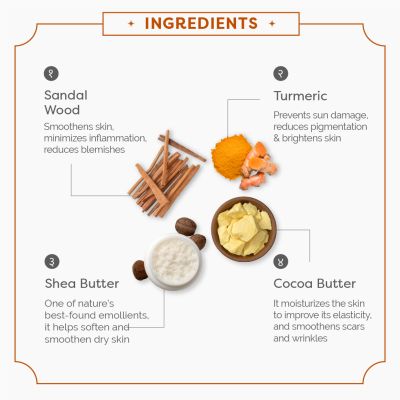 INGREDIENTS

१

Sandal Wood

Smoothens skin, minimizes inflammation, reduces blemishes

२

Turmeric

Prevents sun damage, reduces pigmentation & brightens skin

३

Shea Butter

One of nature's best-found emollients, it helps soften and smoothen dry skin

४

Cocoa Butter

It moisturizes the skin to improve its elasticity, and smoothens scars and wrinkles