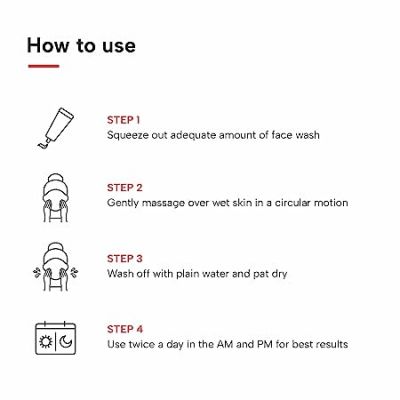 How to use

STEP 1
Squeeze out adequate amount of face wash

STEP 2
Gently massage over wet skin in a circular motion

STEP 3
Wash off with plain water and pat dry

STEP 4
Use twice a day in the AM and PM for best results