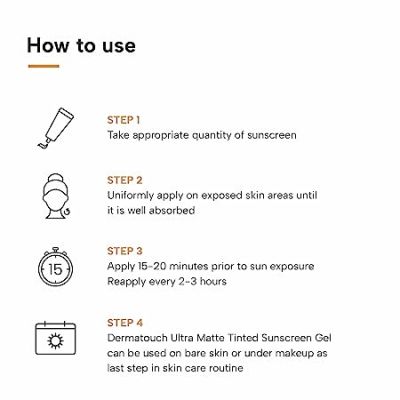 How to use

STEP 1
Take appropriate quantity of sunscreen

STEP 2
Uniformly apply on exposed skin areas until it is well absorbed

15

STEP 3
Apply 15-20 minutes prior to sun exposure
Reapply every 2-3 hours

STEP 4
Dermatouch Ultra Matte Tinted Sunscreen Gel can be used on bare skin or under makeup as last step in skin care routine