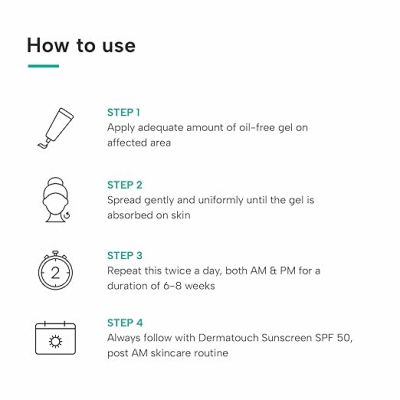 How to use

STEP 1
Apply adequate amount of oil-free gel on affected area

STEP 2
Spread gently and uniformly until the gel is absorbed on skin

2

STEP 3
Repeat this twice a day, both AM & PM for a duration of 6-8 weeks

STEP 4
Always follow with Dermatouch Sunscreen SPF 50, post AM skincare routine