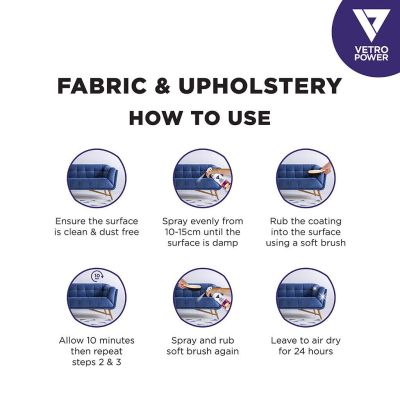 VETRO POWER

FABRIC & UPHOLSTERY
HOW TO USE

Ensure the surface is clean & dust free

Spray evenly from 10-15cm until the surface is damp

Rub the coating into the surface using a soft brush

10

Allow 10 minutes then repeat steps 2 & 3

Spray and rub soft brush again

Leave to air dry for 24 hours