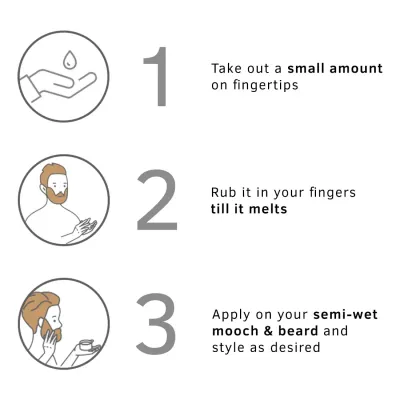 1

Take out a small amount on fingertips

2

Rub it in your fingers till it melts

3

Apply on your semi-wet mooch & beard and style as desired