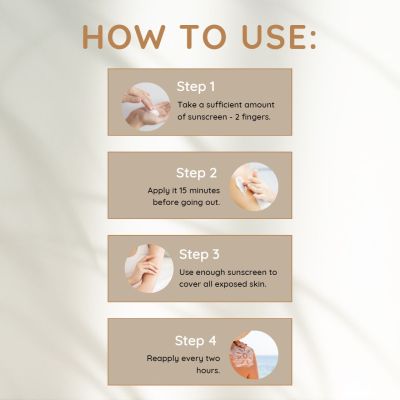 HOW TO USE:

Step 1
Take a sufficient amount of sunscreen - 2 fingers.

Step 2
Apply it 15 minutes before going out.

Step 3
Use enough sunscreen to cover all exposed skin.

Step 4
Reapply every two hours.