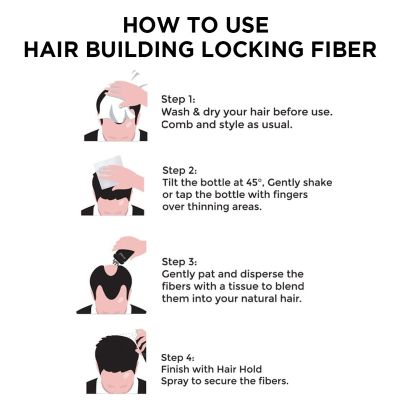 HOW TO USE
HAIR BUILDING LOCKING FIBER

Step 1:
Wash & dry your hair before use. Comb and style as usual.

Step 2:
Tilt the bottle at 45°, Gently shake or tap the bottle with fingers over thinning areas.

Step 3:
Gently pat and disperse the fibers with a tissue to blend them into your natural hair.

Step 4:
Finish with Hair Hold Spray to secure the fibers.