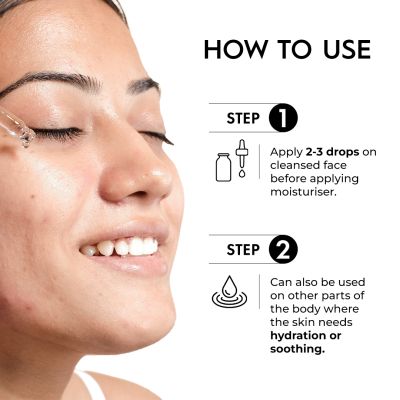 HOW TO USE

STEP 1

Apply 2-3 drops on cleansed face before applying moisturiser.

STEP 2

Can also be used on other parts of the body where the skin needs hydration or soothing.