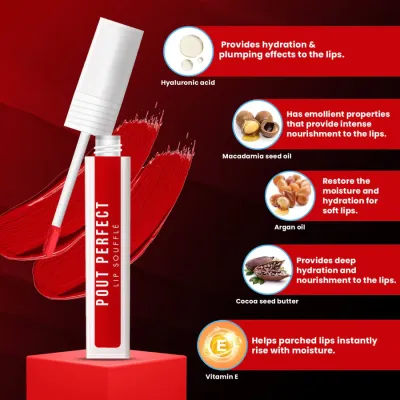 POUT PERFECT
LIP SOUFFLÉ

Provides hydration & plumping effects to the lips.

Hyaluronic acid

Has emollient properties that provide intense nourishment to the lips.

Macadamia seed oil

Restore the moisture and hydration for soft lips.

Argan oil

Provides deep hydration and nourishment to the lips.

Cocoa seed butter

E

Helps parched lips instantly rise with moisture.

Vitamin E