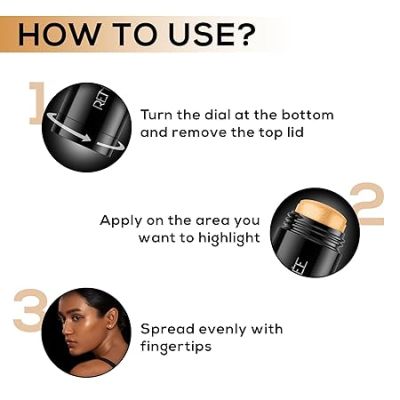 HOW TO USE?

1

RE

Turn the dial at the bottom and remove the top lid

2

Apply on the area you want to highlight

3

Spread evenly with fingertips