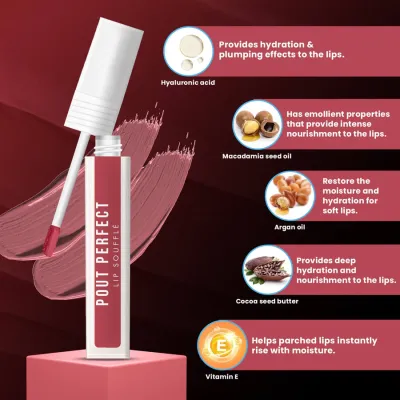 POUT PERFECT
LIP SOUFFLÉ

Provides hydration & plumping effects to the lips.
Hyaluronic acid

Has emollient properties that provide intense nourishment to the lips.
Macadamia seed oil

Restore the moisture and hydration for soft lips.
Argan oil

Provides deep hydration and nourishment to the lips.
Cocoa seed butter

E
Helps parched lips instantly rise with moisture.
Vitamin E