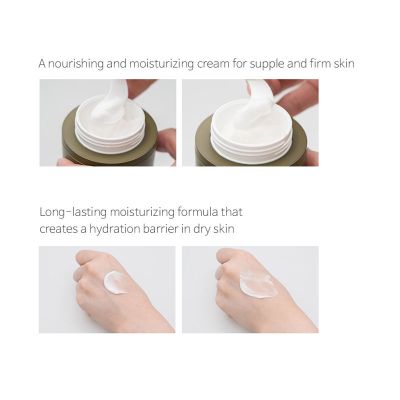 A nourishing and moisturizing cream for supple and firm skin

Long-lasting moisturizing formula that creates a hydration barrier in dry skin