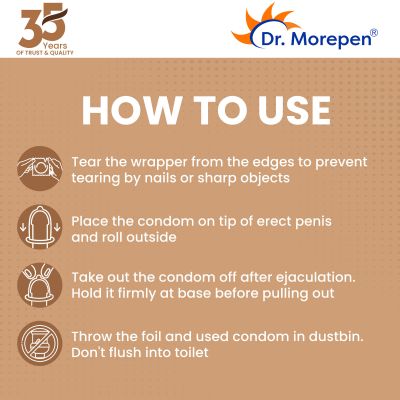 35 Years
OF TRUST & QUALITY

Dr. Morepen®

HOW TO USE

Tear the wrapper from the edges to prevent tearing by nails or sharp objects

Place the condom on tip of erect penis and roll outside

Take out the condom off after ejaculation. Hold it firmly at base before pulling out

Throw the foil and used condom in dustbin. Don't flush into toilet