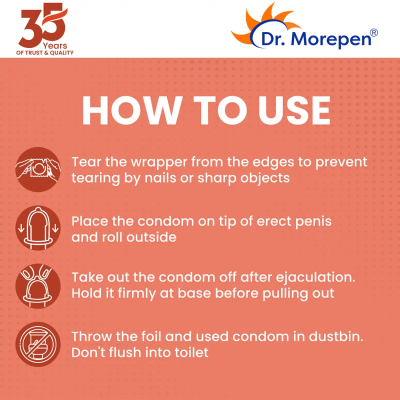 35 Years OF TRUST & QUALITY

Dr. Morepen®

HOW TO USE

Tear the wrapper from the edges to prevent tearing by nails or sharp objects

Place the condom on tip of erect penis and roll outside

Take out the condom off after ejaculation. Hold it firmly at base before pulling out

Throw the foil and used condom in dustbin. Don't flush into toilet