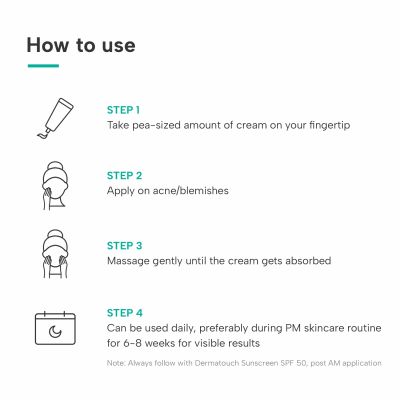 How to use

STEP 1
Take pea-sized amount of cream on your fingertip

STEP 2
Apply on acne/blemishes

STEP 3
Massage gently until the cream gets absorbed

STEP 4
Can be used daily, preferably during PM skincare routine for 6-8 weeks for visible results

Note: Always follow with Dermatouch Sunscreen SPF 50, post AM application