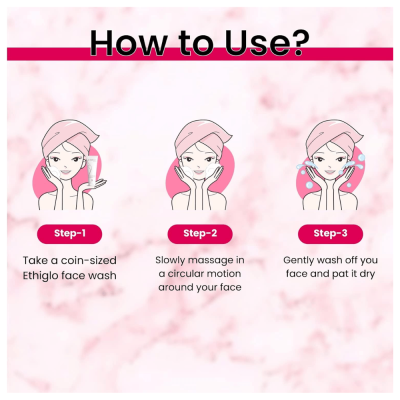 How to Use?

Step-1

Take a coin-sized Ethiglo face wash

Step-2

Slowly massage in a circular motion around your face

Step-3

Gently wash off you face and pat it dry