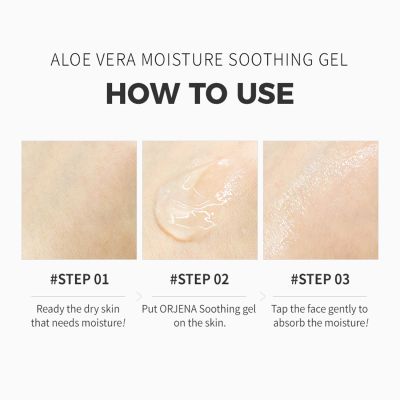 ALOE VERA MOISTURE SOOTHING GEL

HOW TO USE

#STEP 01

Ready the dry skin that needs moisture!

#STEP 02

Put ORJENA Soothing gel on the skin.

#STEP 03

Tap the face gently to absorb the moisture!