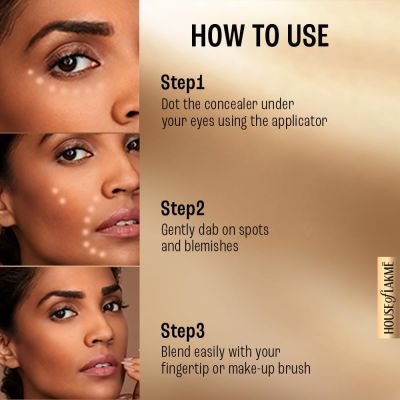 HOW TO USE

Step1
Dot the concealer under your eyes using the applicator

Step2
Gently dab on spots and blemishes

Step3
Blend easily with your fingertip or make-up brush

HOUSE of LAKMĒ