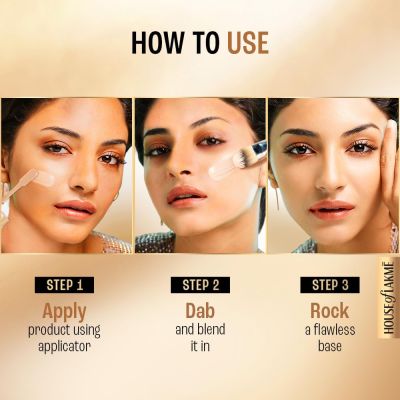 HOW TO USE

STEP 1
Apply
product using applicator

STEP 2
Dab
and blend it in

STEP 3
Rock
a flawless base

HOUSE of LAKMĒ