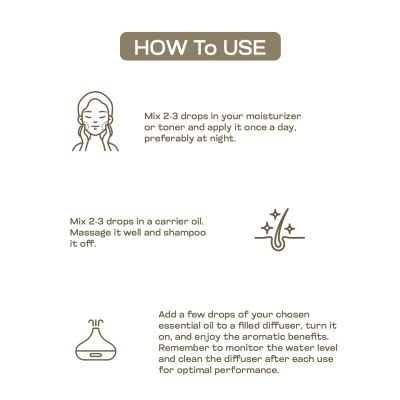 HOW To USE

Mix 2-3 drops in your moisturizer or toner and apply it once a day, preferably at night.

Mix 2-3 drops in a carrier oil. Massage it well and shampoo it off.

Add a few drops of your chosen essential oil to a filled diffuser, turn it on, and enjoy the aromatic benefits. Remember to monitor the water level and clean the diffuser after each use for optimal performance.