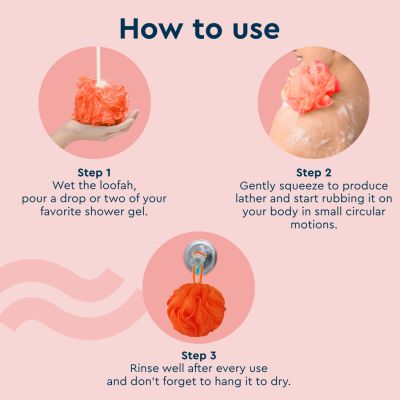 How to use

Step 1
Wet the loofah, pour a drop or two of your favorite shower gel.

Step 2
Gently squeeze to produce lather and start rubbing it on your body in small circular motions.

Step 3
Rinse well after every use and don't forget to hang it to dry.