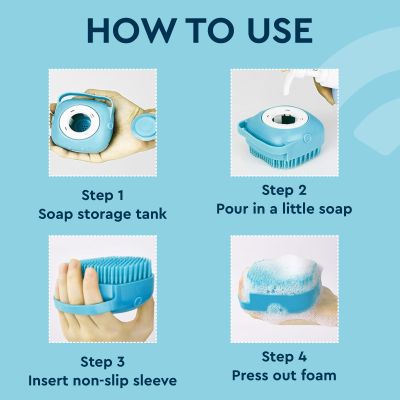 HOW TO USE

Step 1
Soap storage tank

Step 2
Pour in a little soap

Step 3
Insert non-slip sleeve

Step 4
Press out foam