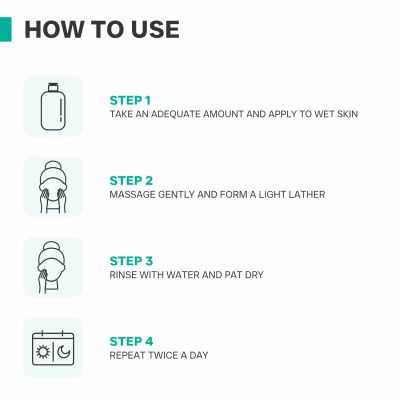 HOW TO USE

STEP 1
TAKE AN ADEQUATE AMOUNT AND APPLY TO WET SKIN

STEP 2
MASSAGE GENTLY AND FORM A LIGHT LATHER

STEP 3
RINSE WITH WATER AND PAT DRY

STEP 4
REPEAT TWICE A DAY