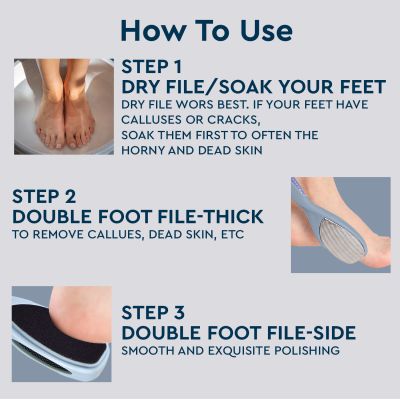 How To Use

STEP 1
DRY FILE/SOAK YOUR FEET
DRY FILE WORS BEST. IF YOUR FEET HAVE CALLUSES OR CRACKS,
SOAK THEM FIRST TO OFTEN THE HORNY AND DEAD SKIN

STEP 2
DOUBLE FOOT FILE-THICK
TO REMOVE CALLUES, DEAD SKIN, ETC

STEP 3
DOUBLE FOOT FILE-SIDE
SMOOTH AND EXQUISITE POLISHING