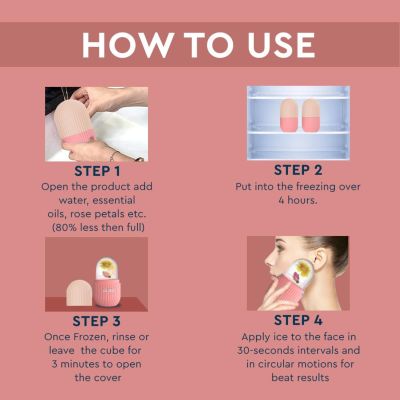 HOW TO USE

STEP 1
Open the product add water, essential oils, rose petals etc. (80% less then full)

STEP 2
Put into the freezing over 4 hours.

STEP 3
Once Frozen, rinse or leave the cube for 3 minutes to open the cover

STEP 4
Apply ice to the face in 30-seconds intervals and in circular motions for beat results