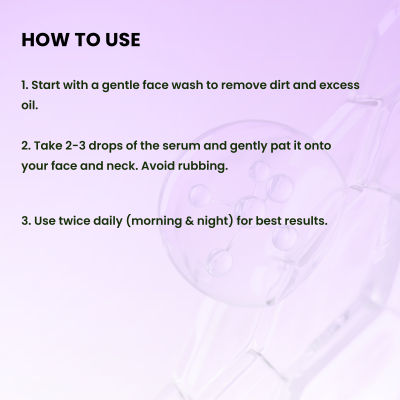 HOW TO USE

1. Start with a gentle face wash to remove dirt and excess oil.

2. Take 2-3 drops of the serum and gently pat it onto your face and neck. Avoid rubbing.

3. Use twice daily (morning & night) for best results.