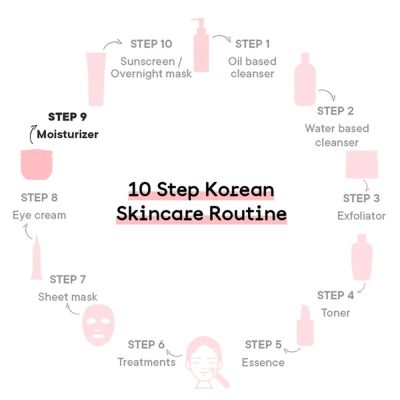 10 Step Korean Skincare Routine

STEP 1
Oil based cleanser

STEP 2
Water based cleanser

STEP 3
Exfoliator

STEP 4
Toner

STEP 5
Essence

STEP 6
Treatments

STEP 7
Sheet mask

STEP 8
Eye cream

STEP 9
Moisturizer

STEP 10
Sunscreen / Overnight mask